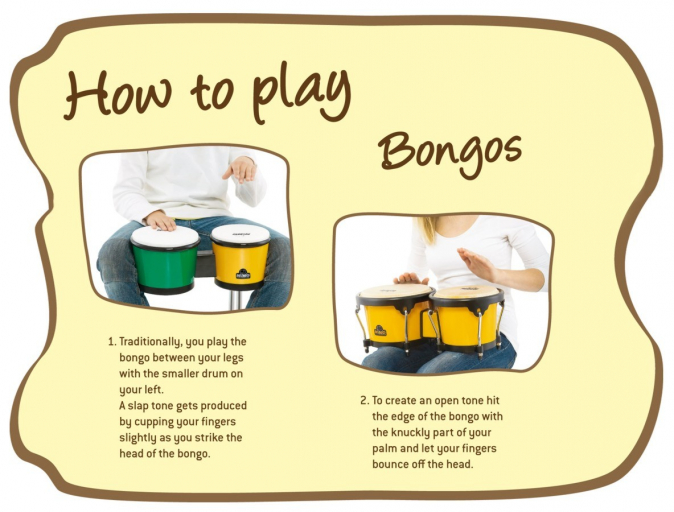 How to play Bongos

1. Traditionally, you play the bongo between your legs with the smaller drum on your left.
A slap tone gets produced by cupping your fingers slightly as you strike the head of the bongo.

2. To create an open tone hit the edge of the bongo with the knuckly part of your palm and let your fingers bounce off the head.