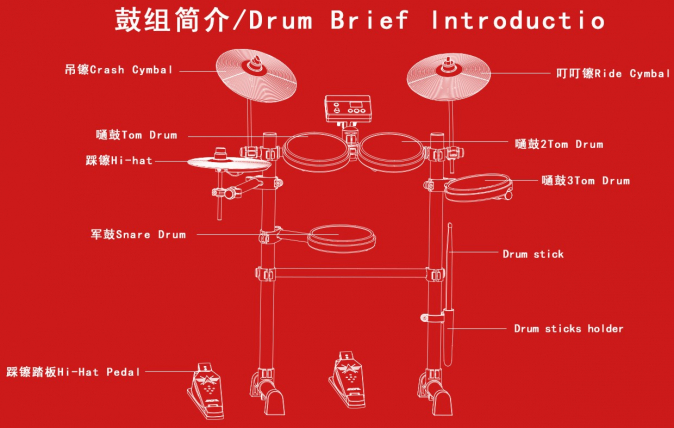 鼓组简介/Drum Brief Introductio

吊镲Crash Cymbal

叮叮镲Ride Cymbal

嗵鼓Tom Drum

嗵鼓2Tom Drum

踩镲Hi-hat

嗵鼓3Tom Drum

军鼓Snare Drum

Drum stick

Drum sticks holder

踩镲踏板Hi-Hat Pedal