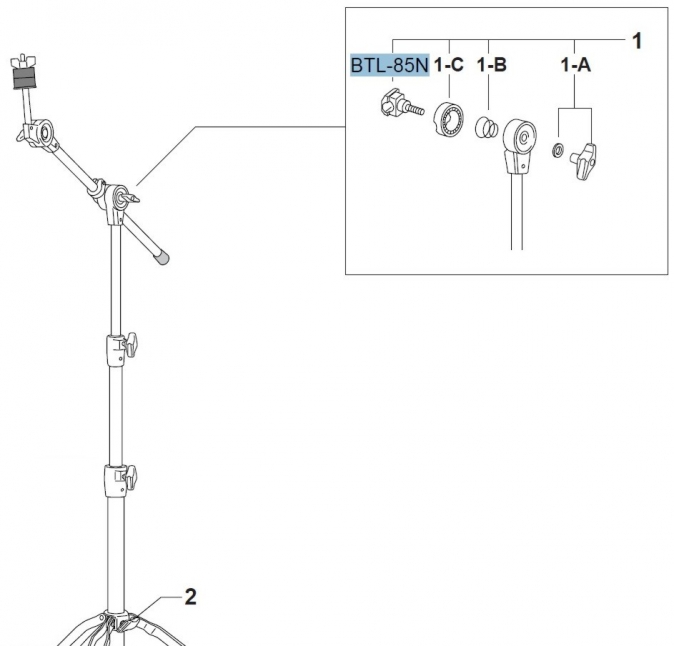 1

BTL-85N 1-C 1-B 1-A

2